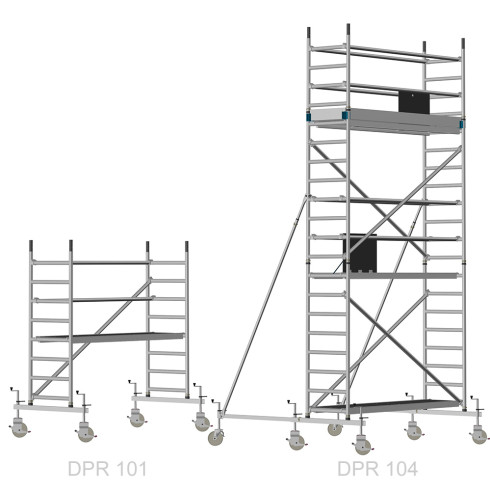 DPR 101

DPR 104