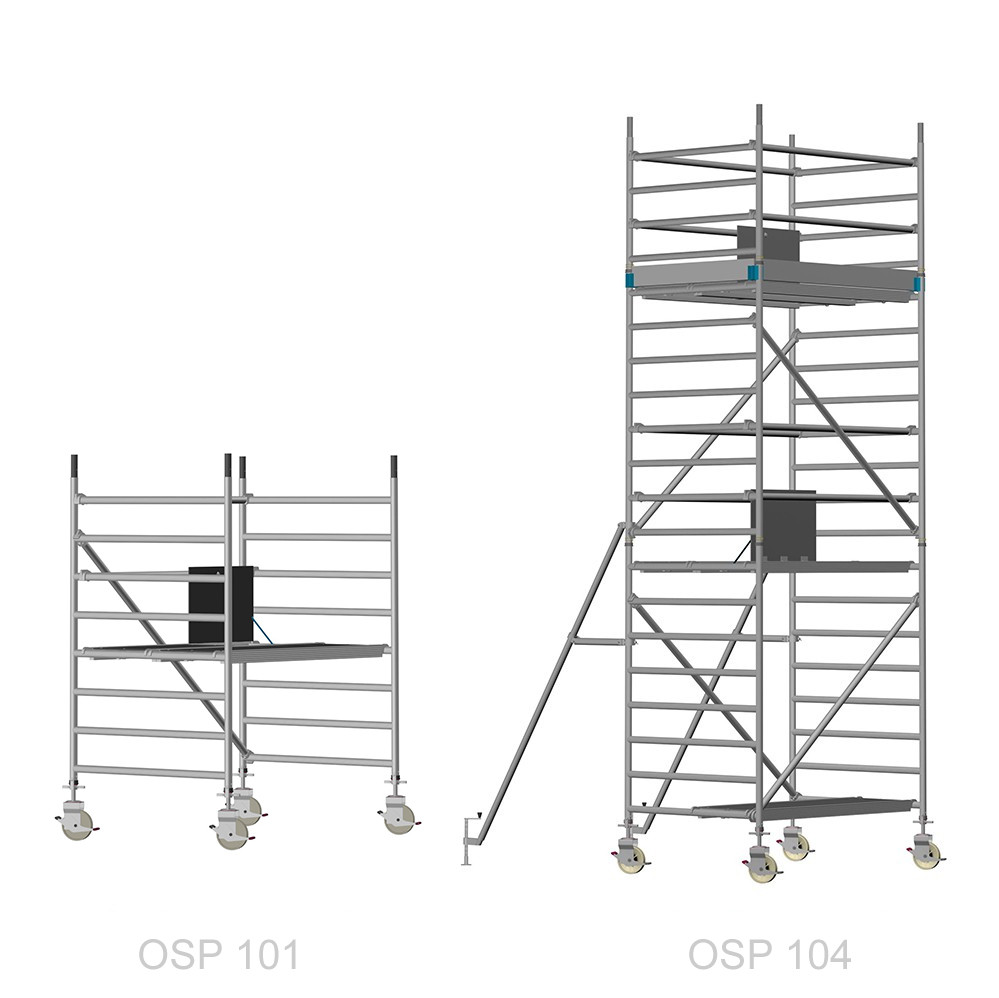 OSP 101

OSP 104