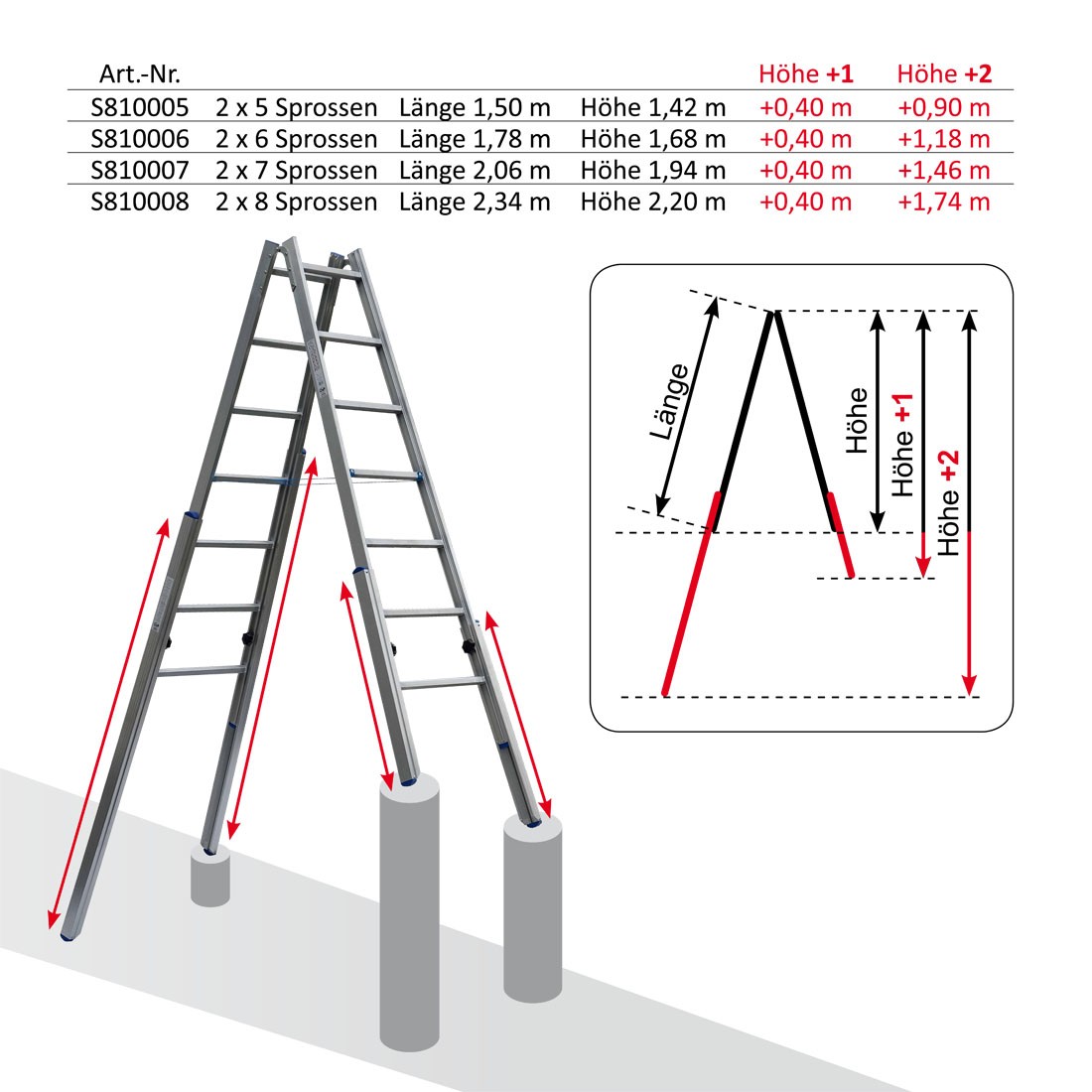 | Art.-Nr. | | | | Höhe +1 | Höhe +2 |
|---|---|---|---|---|---|
| S810005 | 2 x 5 Sprossen | Länge 1,50 m | Höhe 1,42 m | +0,40 m | +0,90 m |
| S810006 | 2 x 6 Sprossen | Länge 1,78 m | Höhe 1,68 m | +0,40 m | +1,18 m |
| S810007 | 2 x 7 Sprossen | Länge 2,06 m | Höhe 1,94 m | +0,40 m | +1,46 m |
| S810008 | 2 x 8 Sprossen | Länge 2,34 m | Höhe 2,20 m | +0,40 m | +1,74 m |

Länge
Höhe
Höhe +1
Höhe +2